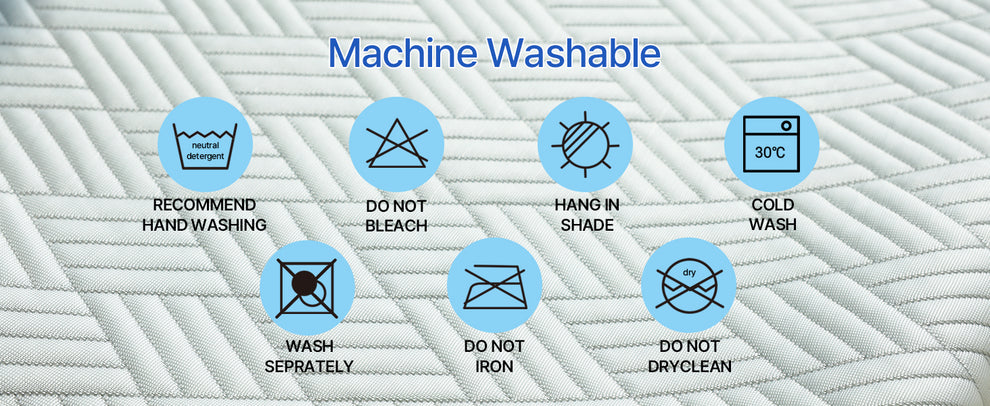 Machine Washable

neutral detergent

RECOMMEND HAND WASHING

DO NOT BLEACH

HANG IN SHADE

30℃

COLD WASH

WASH SEPRATELY

DO NOT IRON

dry

DO NOT DRYCLEAN